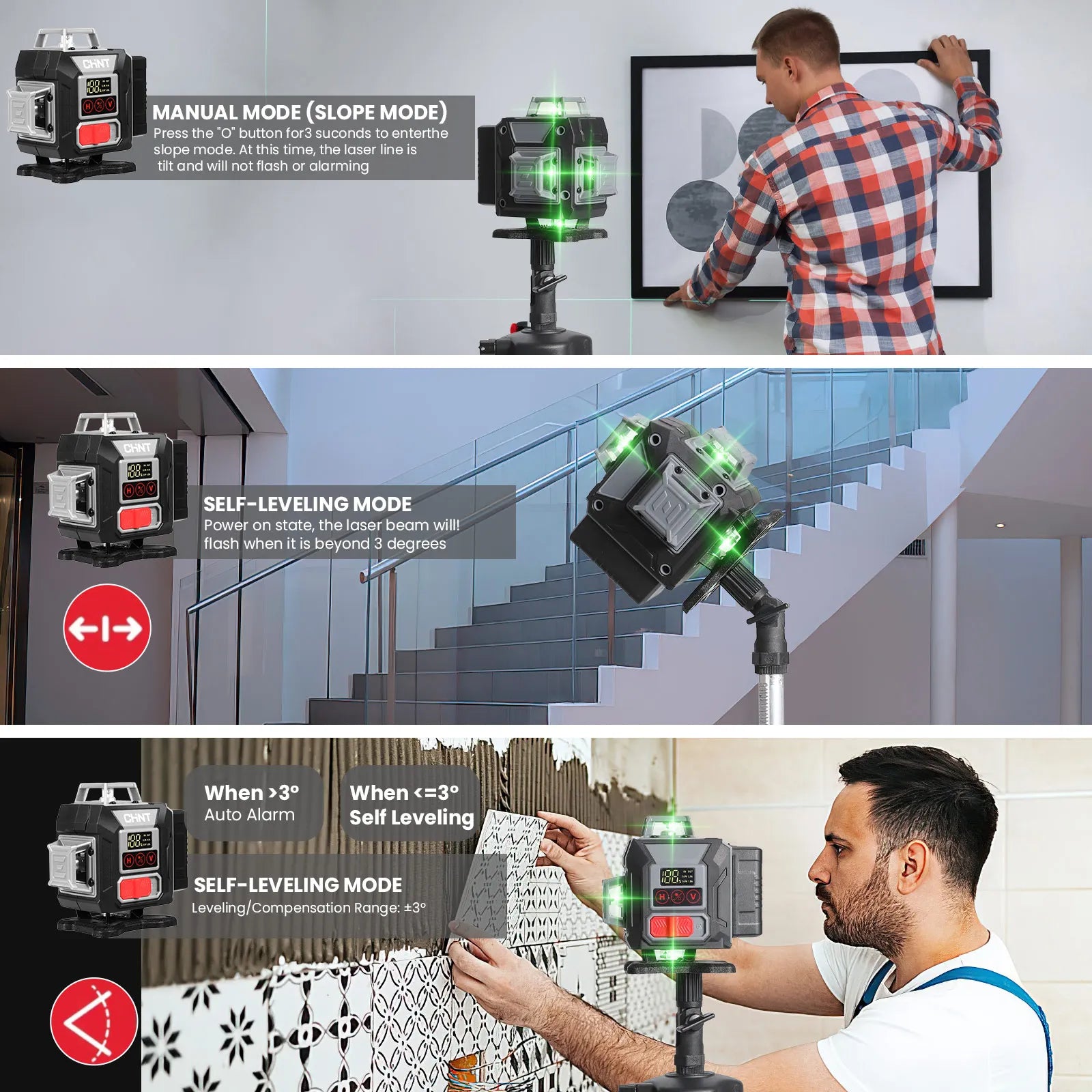 CHNT

MANUAL MODE (SLOPE MODE)
Press the "O" button for3 suconds to enterthe slope mode. At this time, the laser line is tilt and will not flash or alarming

CHNT

SELF-LEVELING MODE
Power on state, the laser beam will! flash when it is beyond 3 degrees

CHNT

When >3°
Auto Alarm

When <=3°
Self Leveling

SELF-LEVELING MODE
Leveling/Compensation Range: ±3°