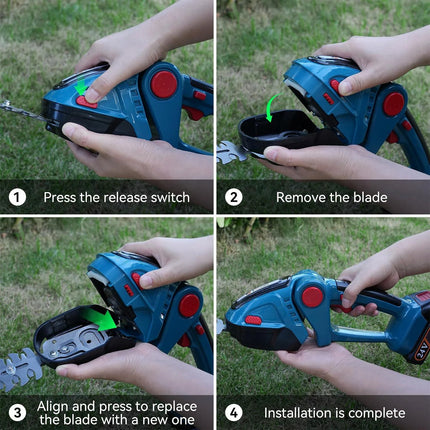 1 Press the release switch

2 Remove the blade

3 Align and press to replace the blade with a new one

4 Installation is complete

24V