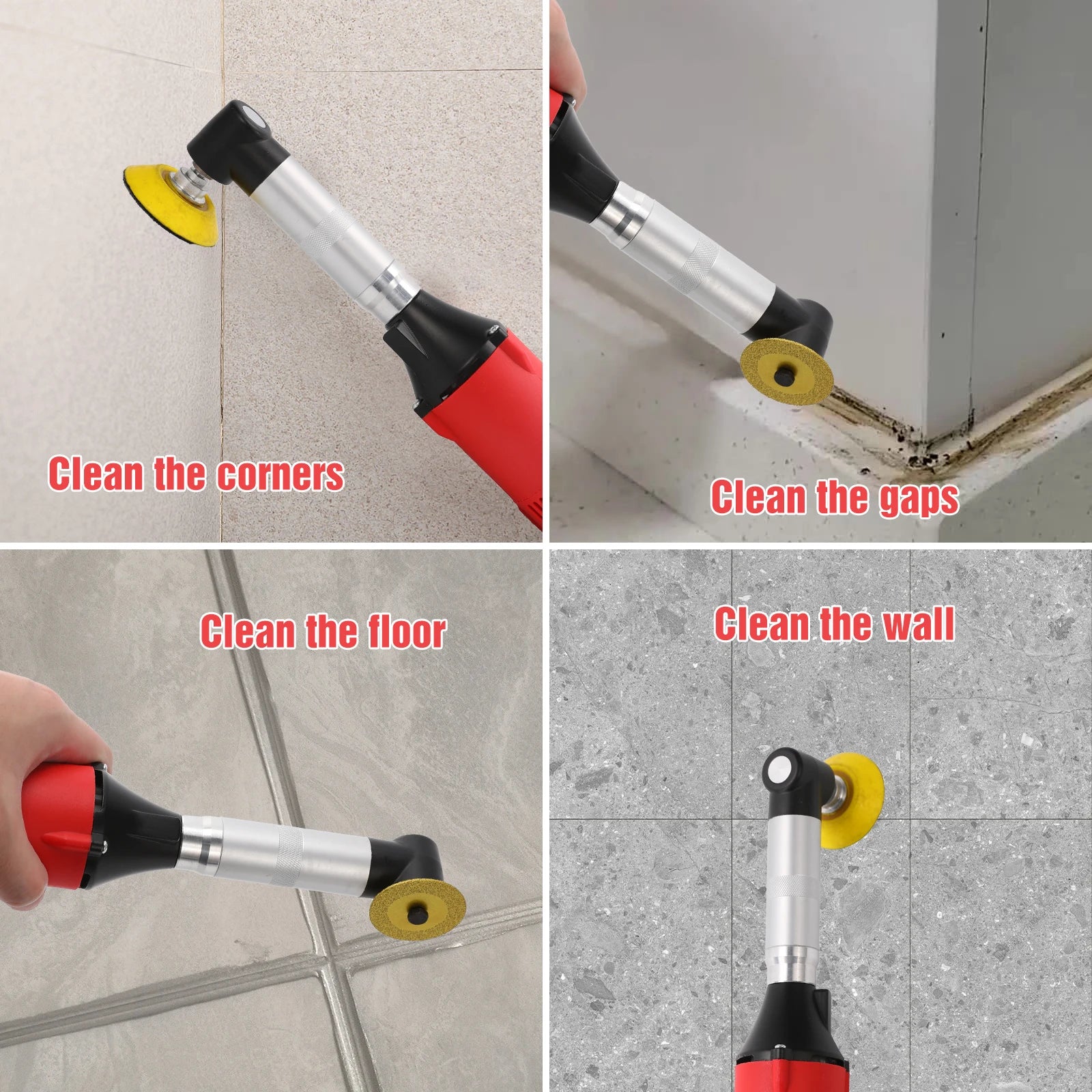 Clean the corners

Clean the gaps

Clean the floor

Clean the wall