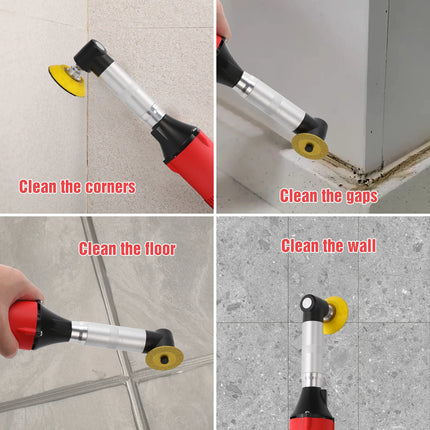 Clean the corners

Clean the gaps

Clean the floor

Clean the wall