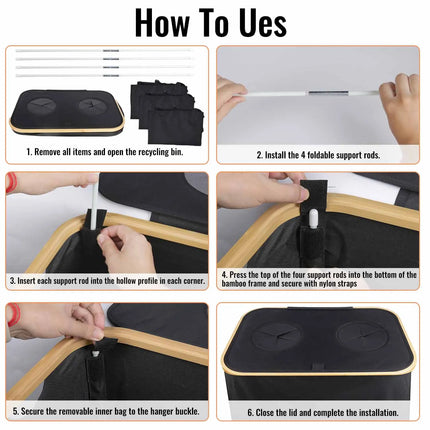 How To Ues

1. Remove all items and open the recycling bin.

2. Install the 4 foldable support rods.

3. Insert each support rod into the hollow profile in each corner.

4. Press the top of the four support rods into the bottom of the bamboo frame and secure with nylon straps

5. Secure the removable inner bag to the hanger buckle.

6. Close the lid and complete the installation.