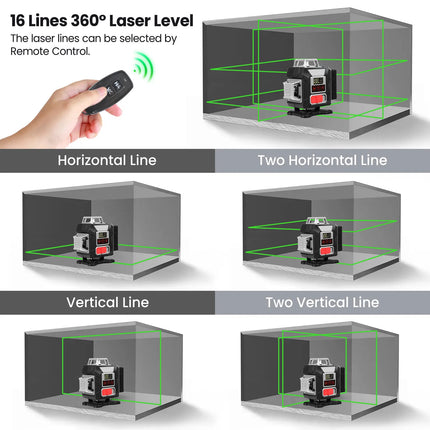 16 Lines 360° Laser Level
The laser lines can be selected by Remote Control.

Horizontal Line

Two Horizontal Line

Vertical Line

Two Vertical Line