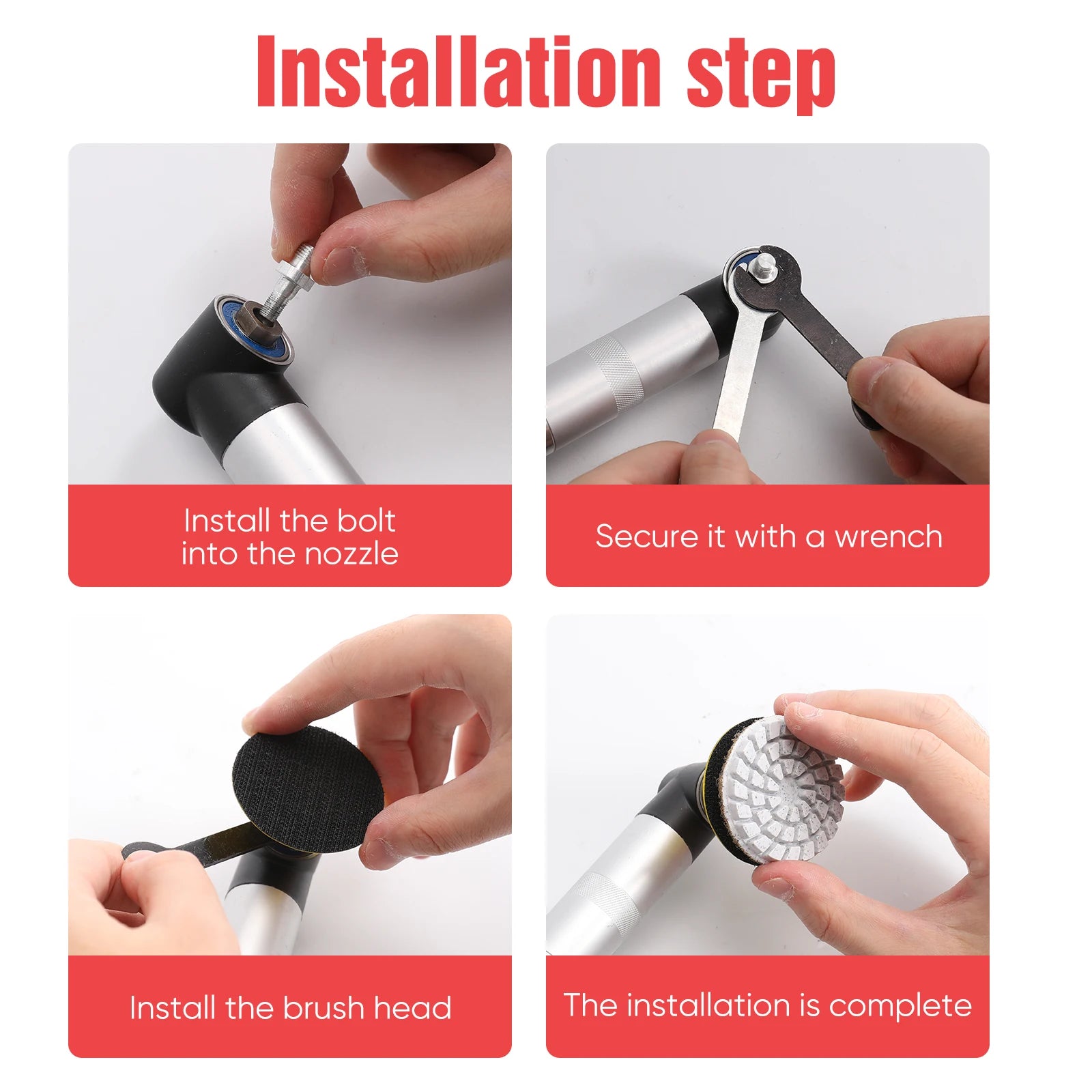 Installation step

Install the bolt into the nozzle

Secure it with a wrench

Install the brush head

The installation is complete