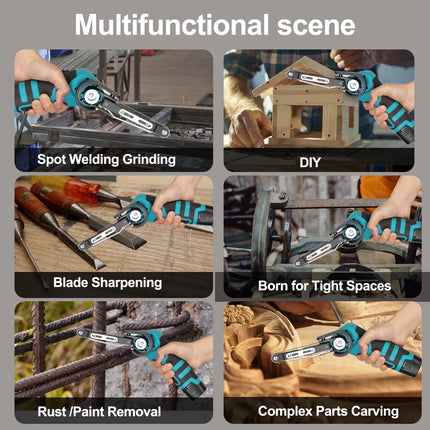 Multifunctional scene

Spot Welding Grinding

DIY

Blade Sharpening

Born for Tight Spaces

Rust /Paint Removal

Complex Parts Carving