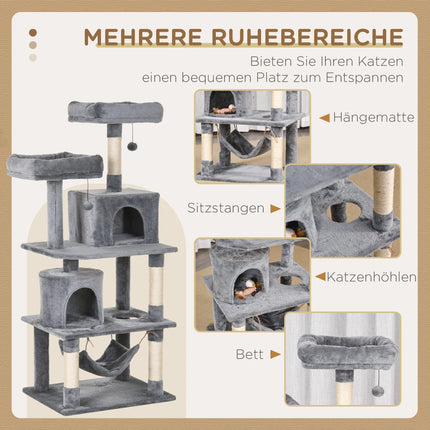 MEHRERE RUHEBEREICHE

Bieten Sie Ihren Katzen einen bequemen Platz zum Entspannen

Hängematte

Sitzstangen

Katzenhöhlen

Bett