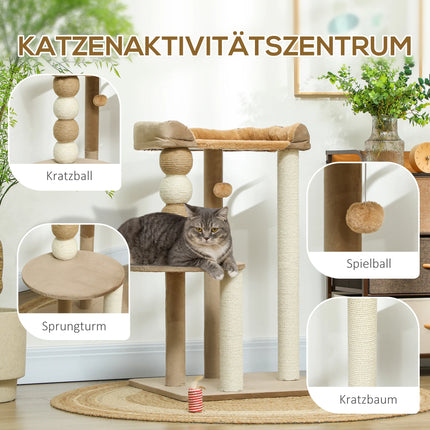 KATZENAKTIVITÄTSZENTRUM

Kratzball

Sprungturm

Spielball

Kratzbaum