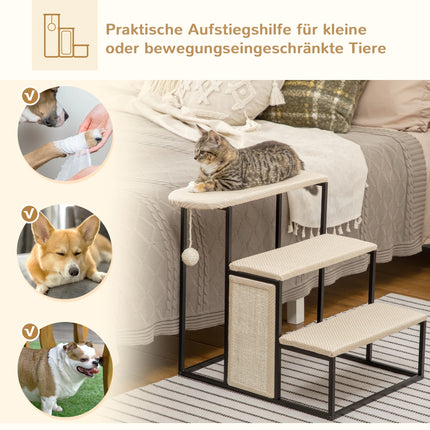 Praktische Aufstiegshilfe für kleine oder bewegungseingeschränkte Tiere