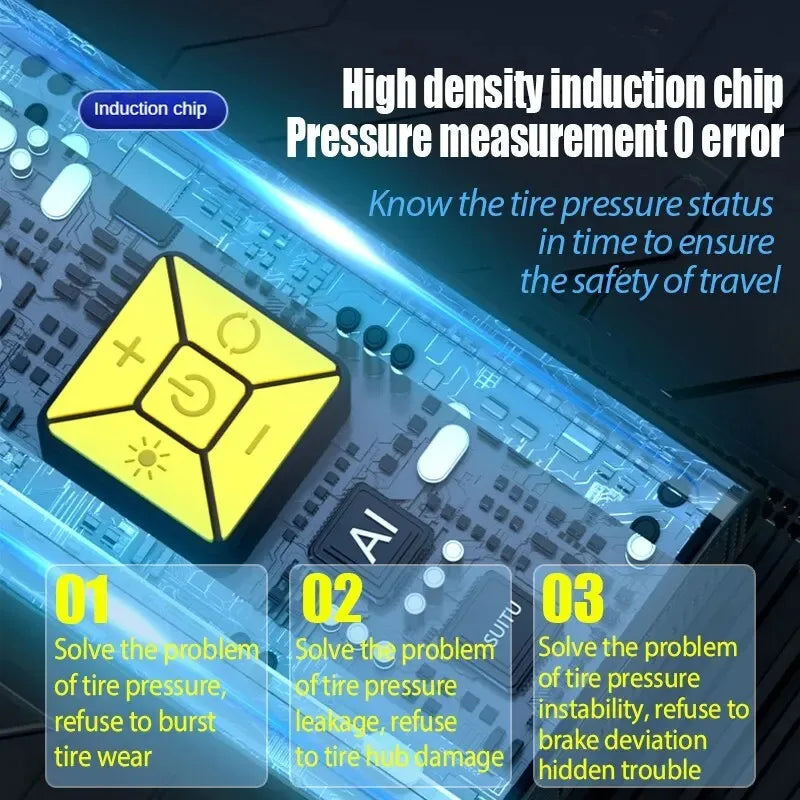 Induction chip

High density induction chip
Pressure measurement 0 error

Know the tire pressure status in time to ensure the safety of travel

AI

SUITU

01
Solve the problem of tire pressure, refuse to burst tire wear

02
Solve the problem of tire pressure leakage, refuse to tire hub damage

03
Solve the problem of tire pressure instability, refuse to brake deviation hidden trouble