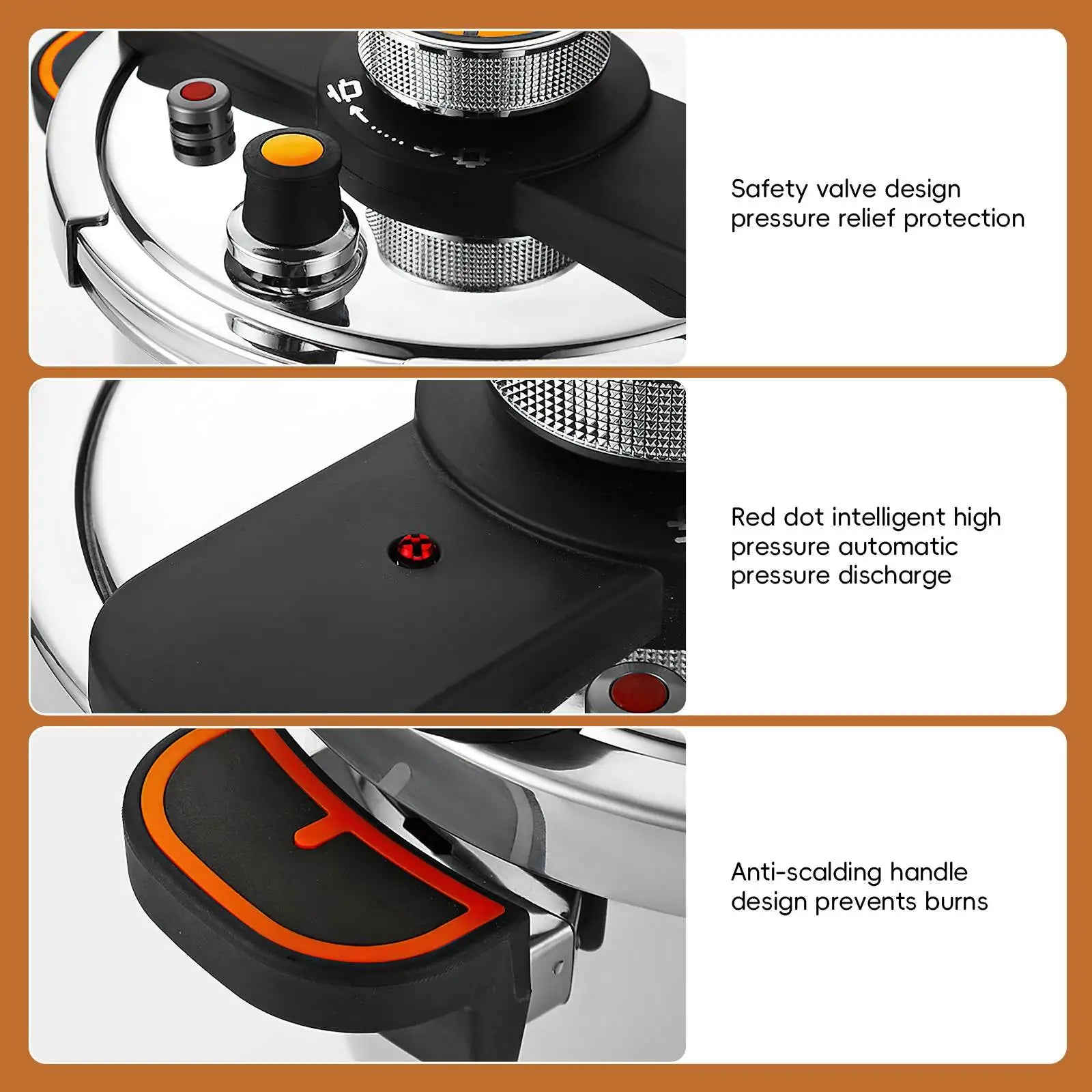 Safety valve design pressure relief protection

Red dot intelligent high pressure automatic pressure discharge

Anti-scalding handle design prevents burns